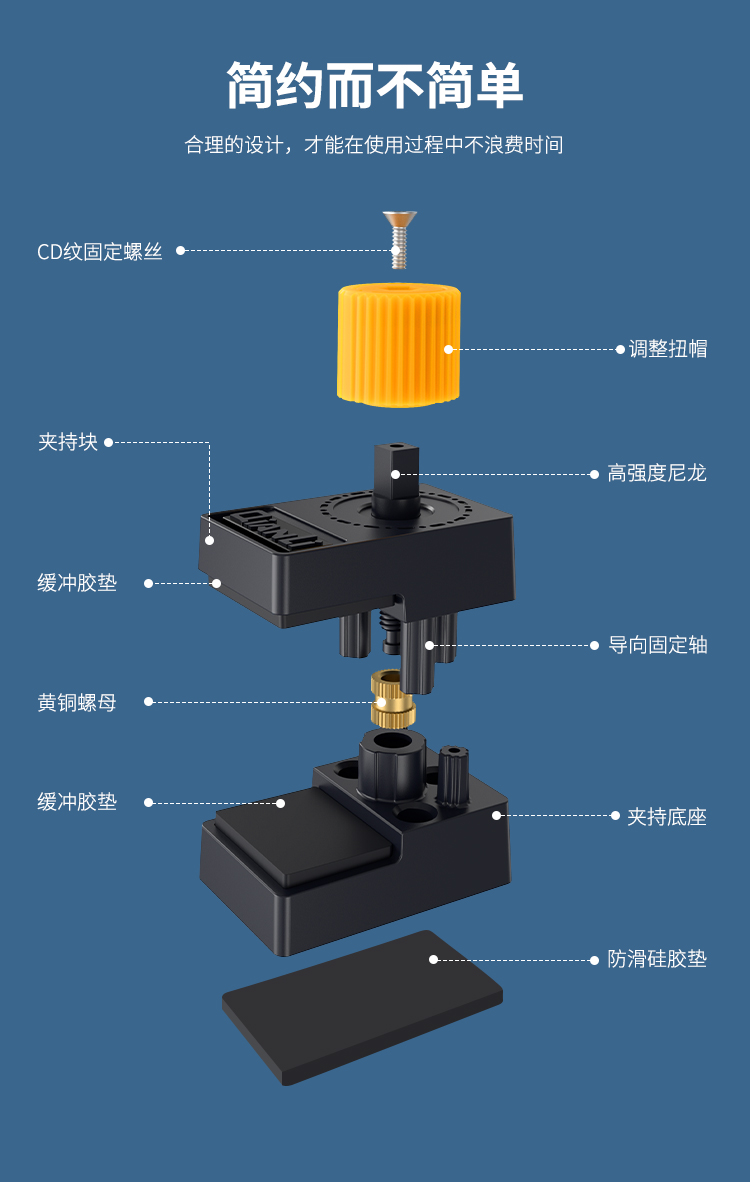 简约而不简单

合理的设计，才能在使用过程中不浪费时间

CD纹固定螺丝

调整扭帽

夹持块

高强度尼龙

缓冲胶垫

导向固定轴

黄铜螺母

缓冲胶垫

夹持底座

防滑硅胶垫