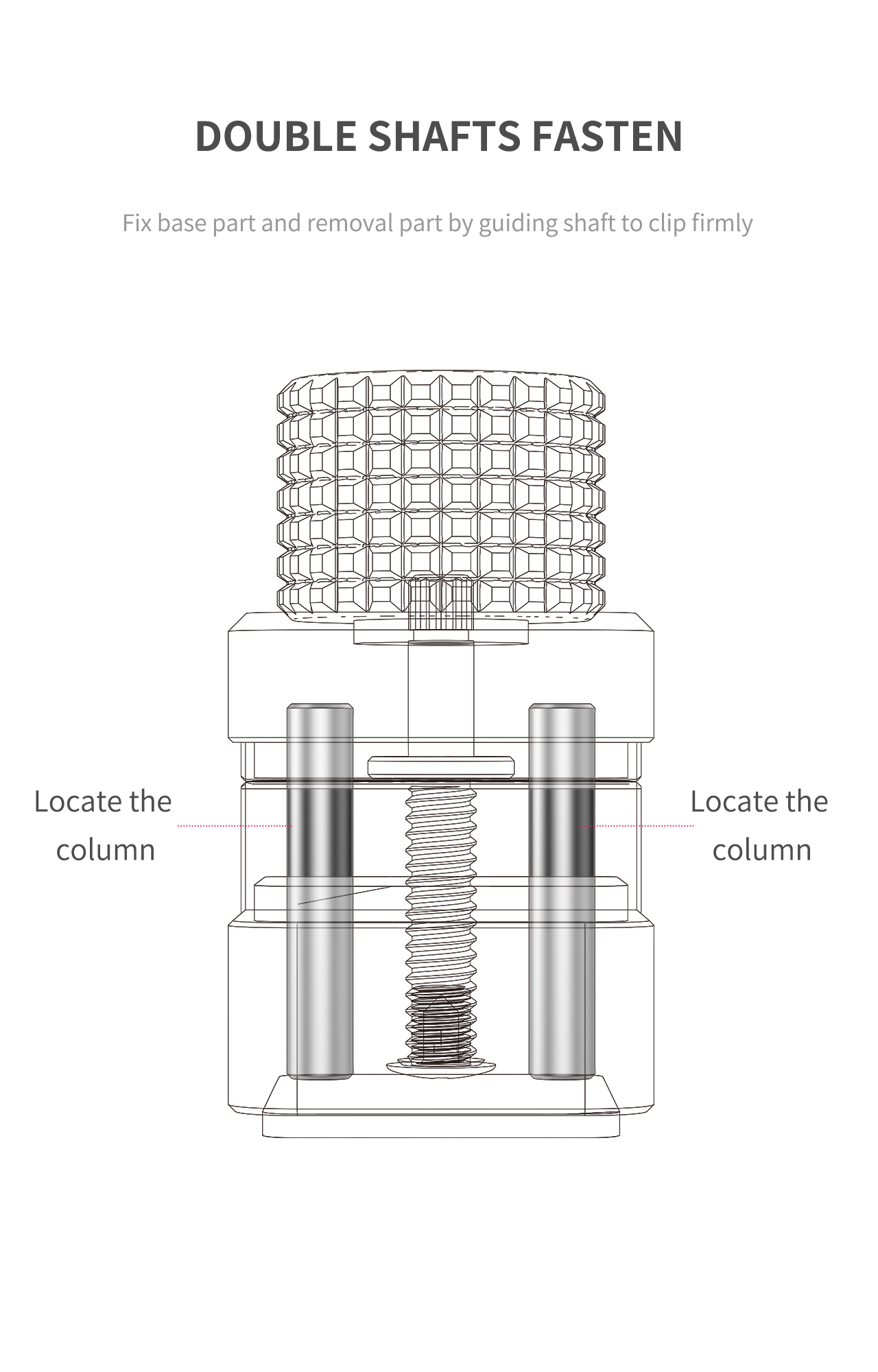 DOUBLE SHAFTS FASTEN

Fix base part and removal part by guiding shaft to clip firmly

Locate the column

Locate the column